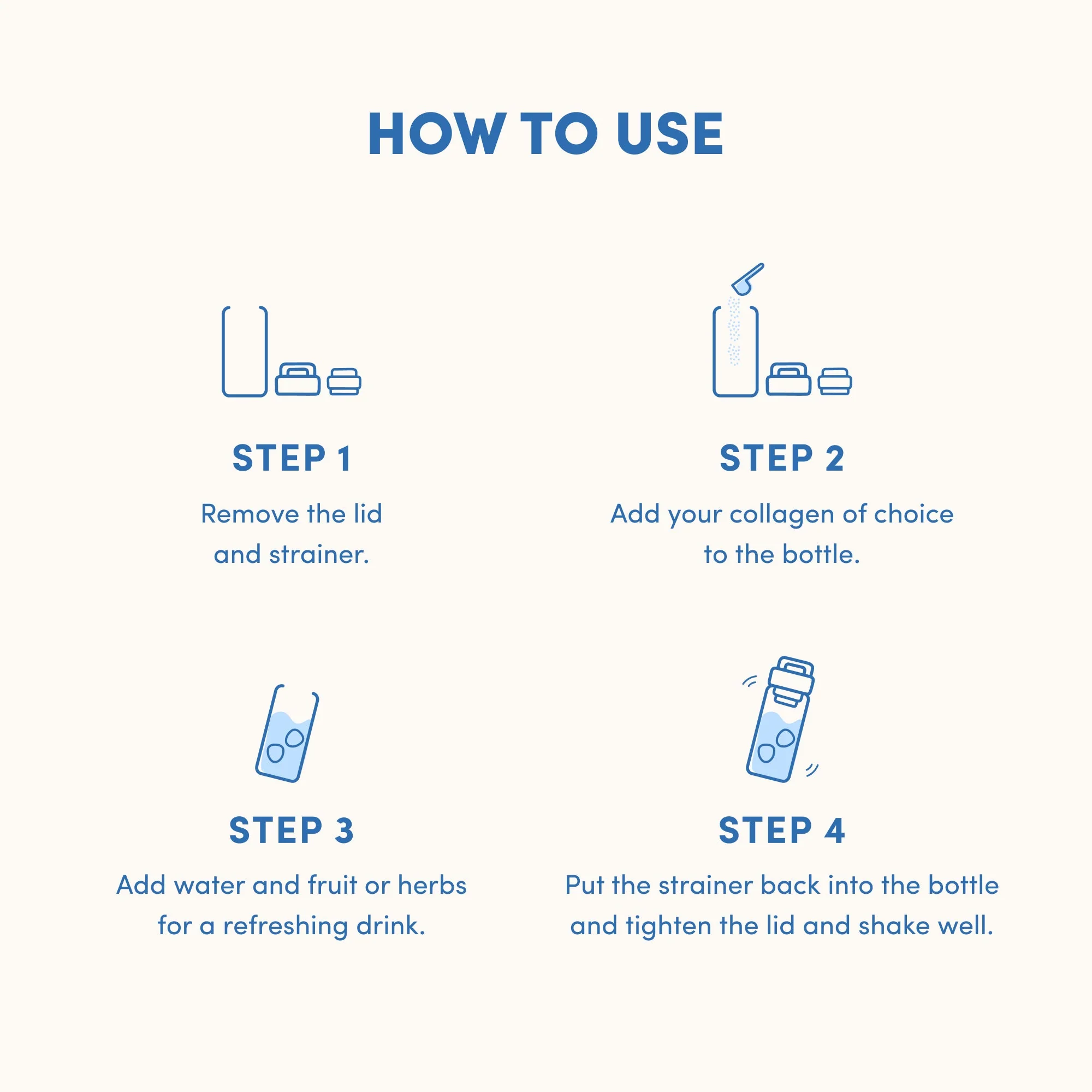 HOW TO USE

STEP 1

Remove the lid and strainer.

STEP 2

Add your collagen of choice to the bottle.

STEP 3

Add water and fruit or herbs for a refreshing drink.

STEP 4

Put the strainer back into the bottle and tighten the lid and shake well.